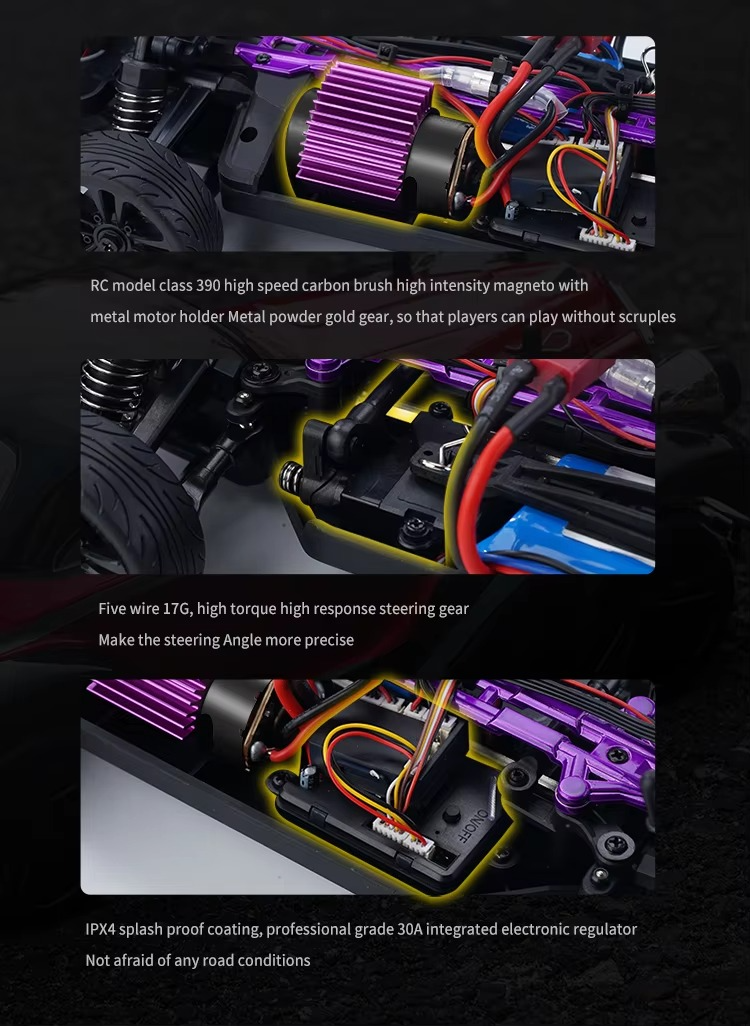 RC model class 390 high speed carbon brush high intensity magneto with metal motor holder Metal powder gold gear, so that players can play without scruples

Five wire 17G, high torque high response steering gear
Make the steering Angle more precise

ON/OFF

IPX4 splash proof coating, professional grade 30A integrated electronic regulator
Not afraid of any road conditions