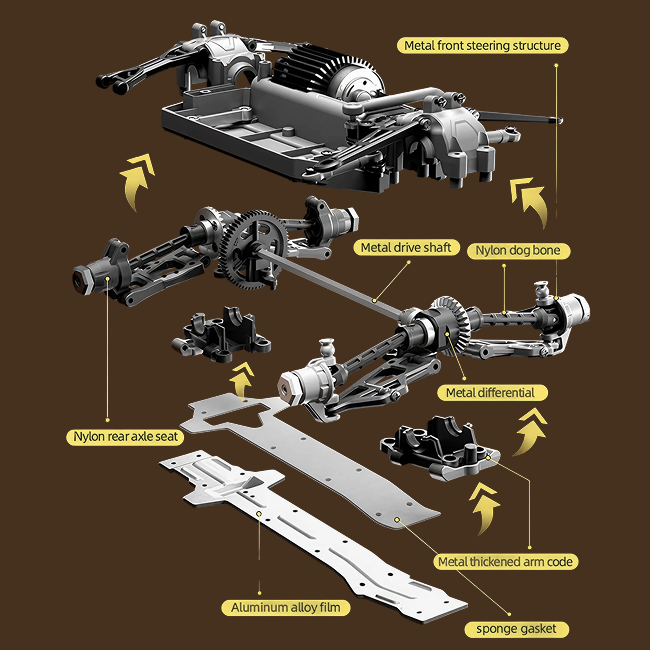 Metal front steering structure

Metal drive shaft

Nylon dog bone

Metal differential

Nylon rear axle seat

Metal thickened arm code

Aluminum alloy film

sponge gasket