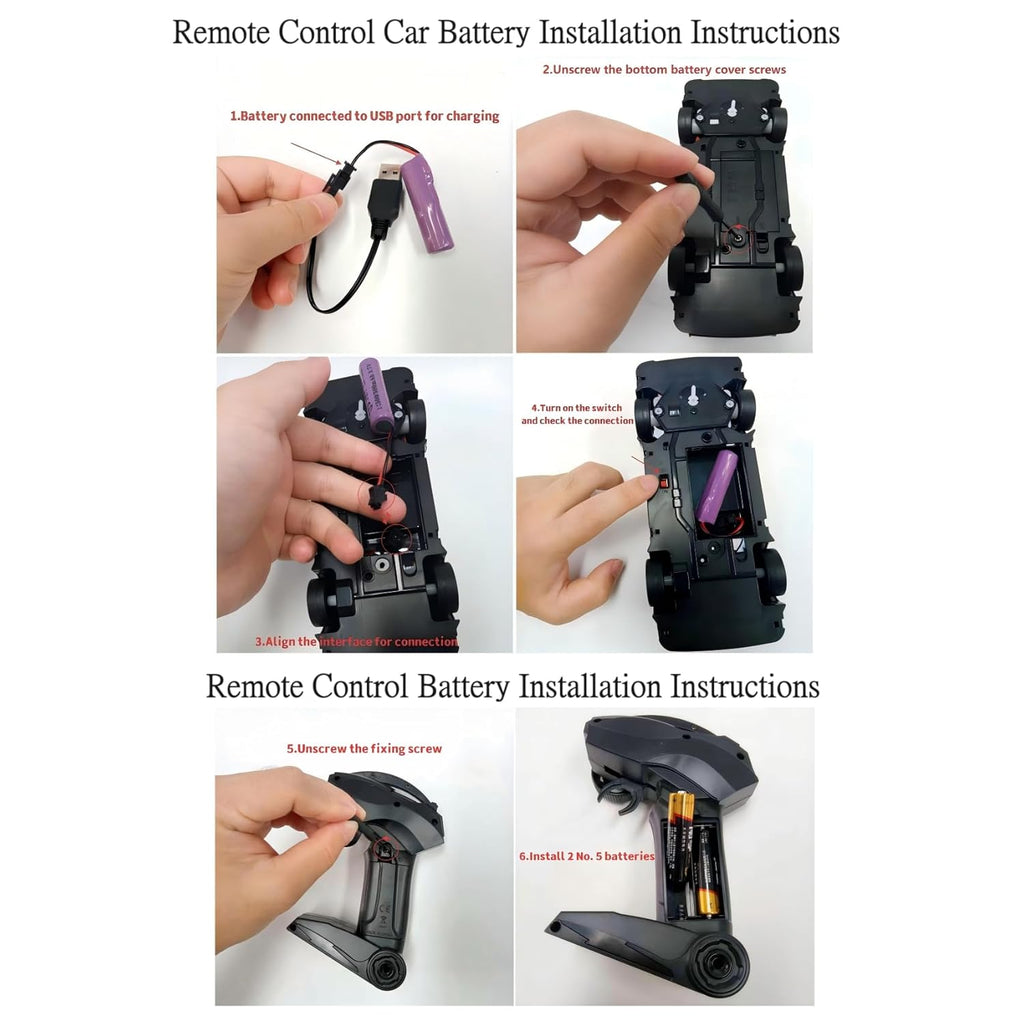 Remote Control Car Battery Installation Instructions

1.Battery connected to USB port for charging

2.Unscrew the bottom battery cover screws

3.Align the interface for connection

4.Turn on the switch and check the connection

Remote Control Battery Installation Instructions

5.Unscrew the fixing screw

6.Install 2 No. 5 batteries